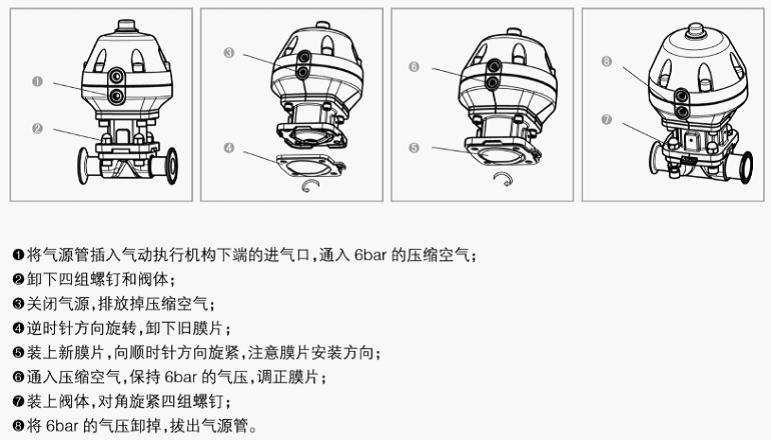 ❶ ❷ ❸ ❹ ❻ ❺ ❽ ❼

❶将气源管插入气动执行机构下端的进气口，通入 6bar 的压缩空气；
❷卸下四组螺钉和阀体；
❸关闭气源，排放掉压缩空气；
❹逆时针方向旋转，卸下旧膜片；
❺装上新膜片，向顺时针方向旋紧，注意膜片安装方向；
❻通入压缩空气，保持 6bar 的气压，调正膜片；
❼装上阀体，对角旋紧四组螺钉；
❽将 6bar 的气压卸掉，拔出气源管。